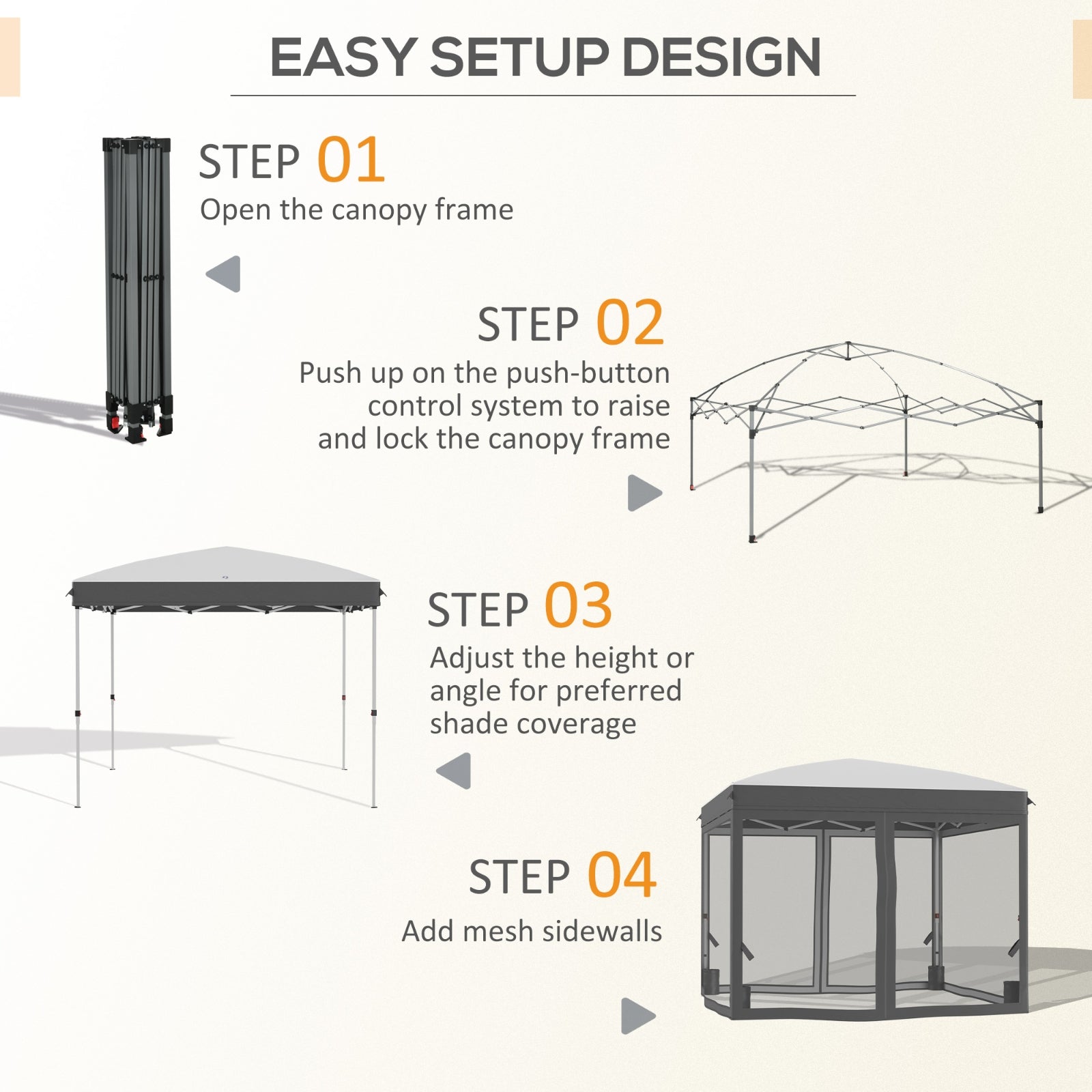 EASY SETUP DESIGN

STEP 01
Open the canopy frame

STEP 02
Push up on the push-button control system to raise and lock the canopy frame

STEP 03
Adjust the height or angle for preferred shade coverage

STEP 04
Add mesh sidewalls