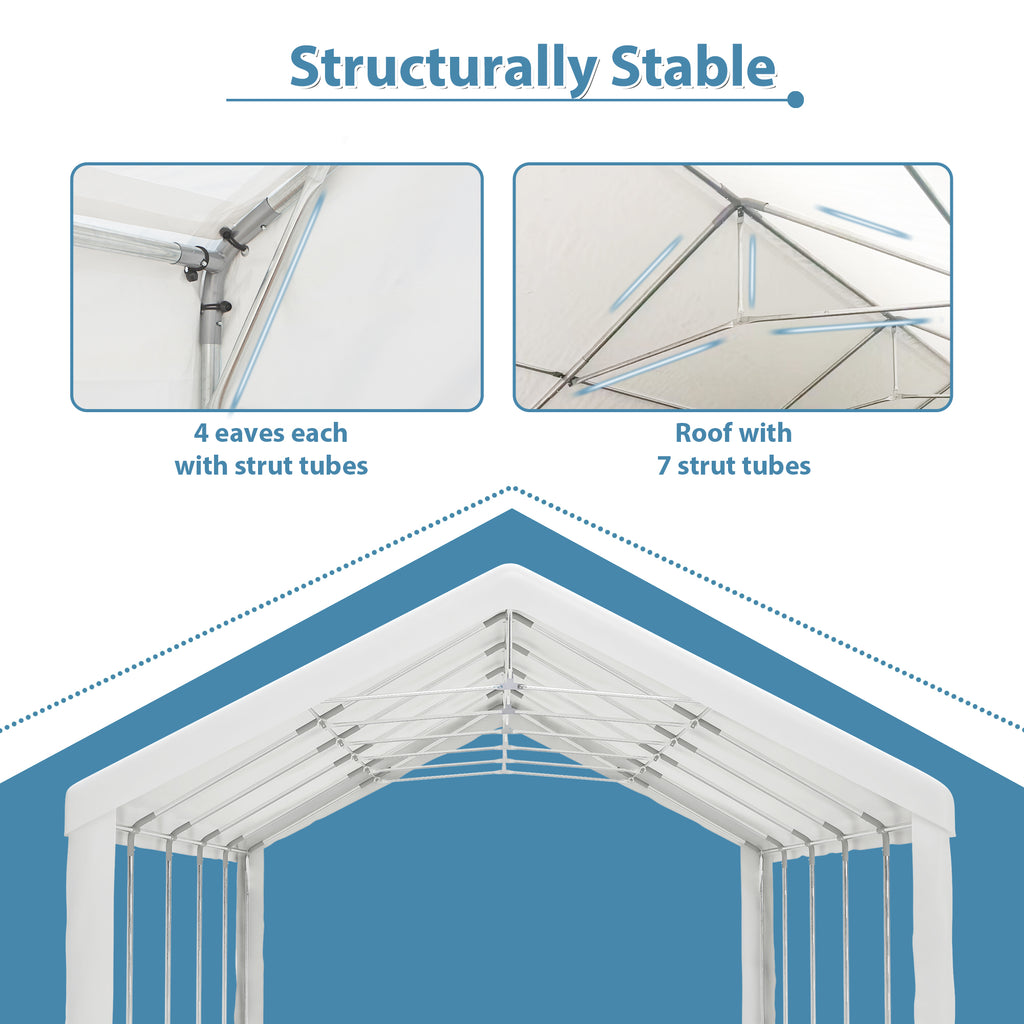 Structurally Stable

4 eaves each with strut tubes

Roof with 7 strut tubes