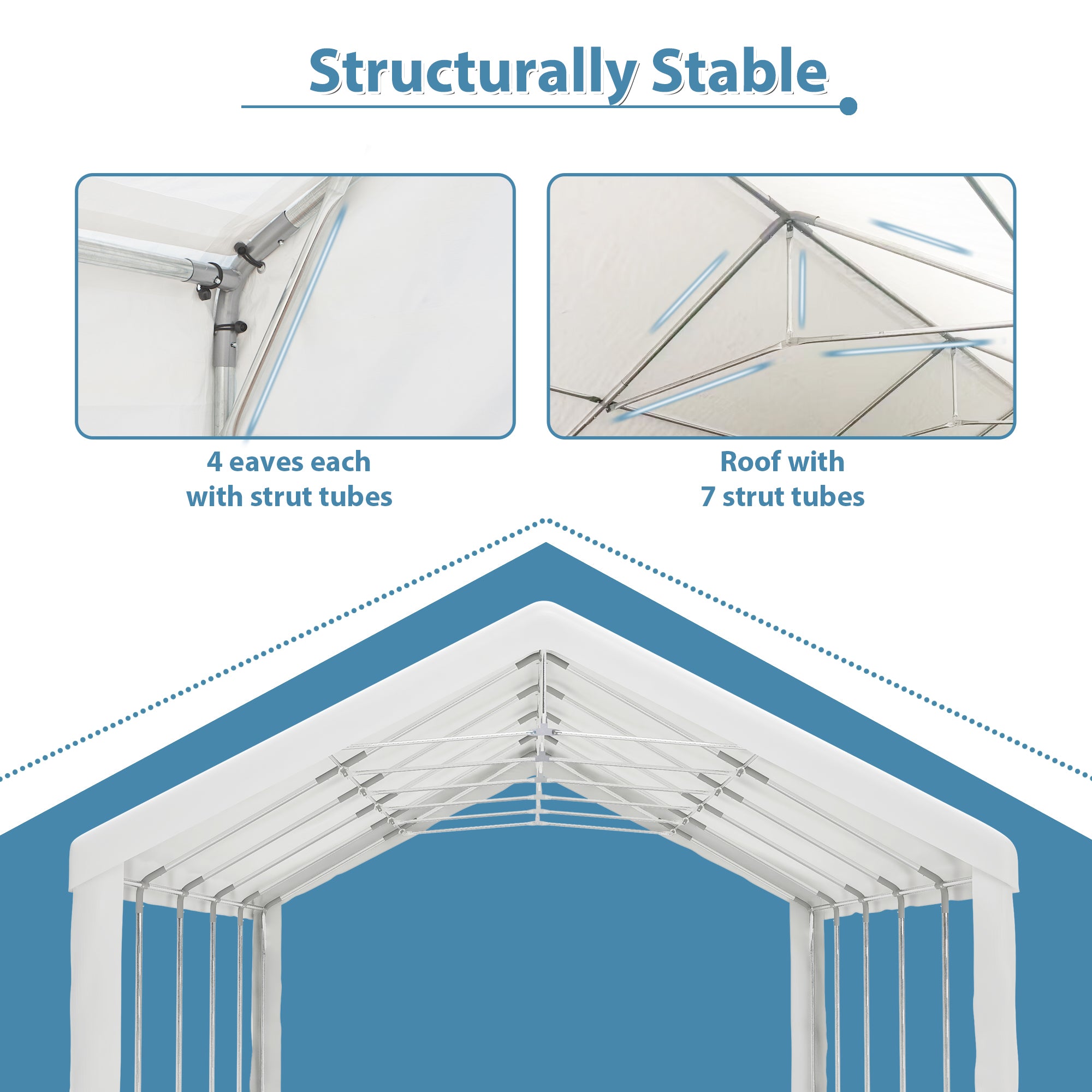 Structurally Stable

4 eaves each with strut tubes

Roof with 7 strut tubes