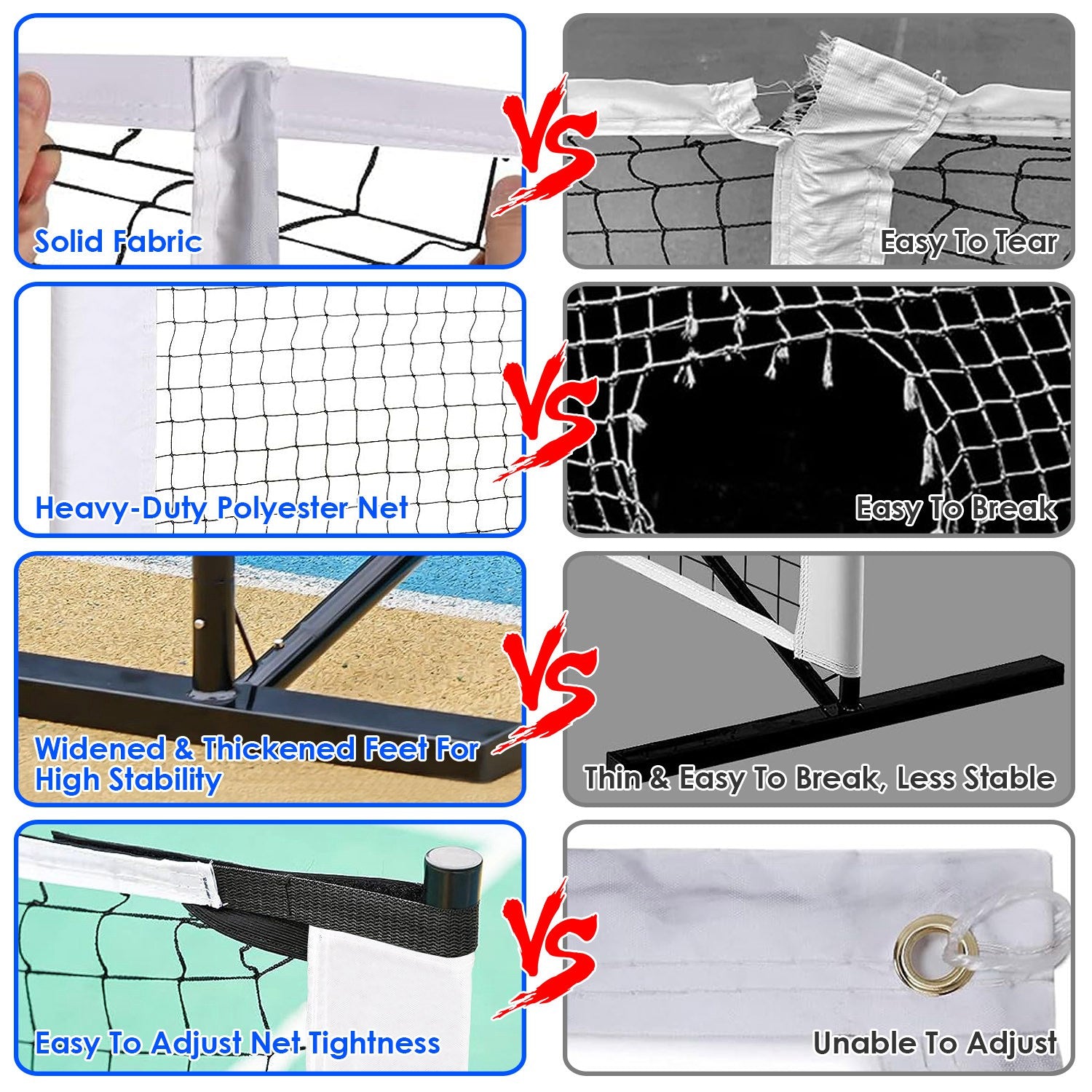 Solid Fabric

VS

Easy To Tear

Heavy-Duty Polyester Net

VS

Easy To Break

Widened & Thickened Feet For High Stability

VS

Thin & Easy To Break, Less Stable

Easy To Adjust Net Tightness

VS

Unable To Adjust