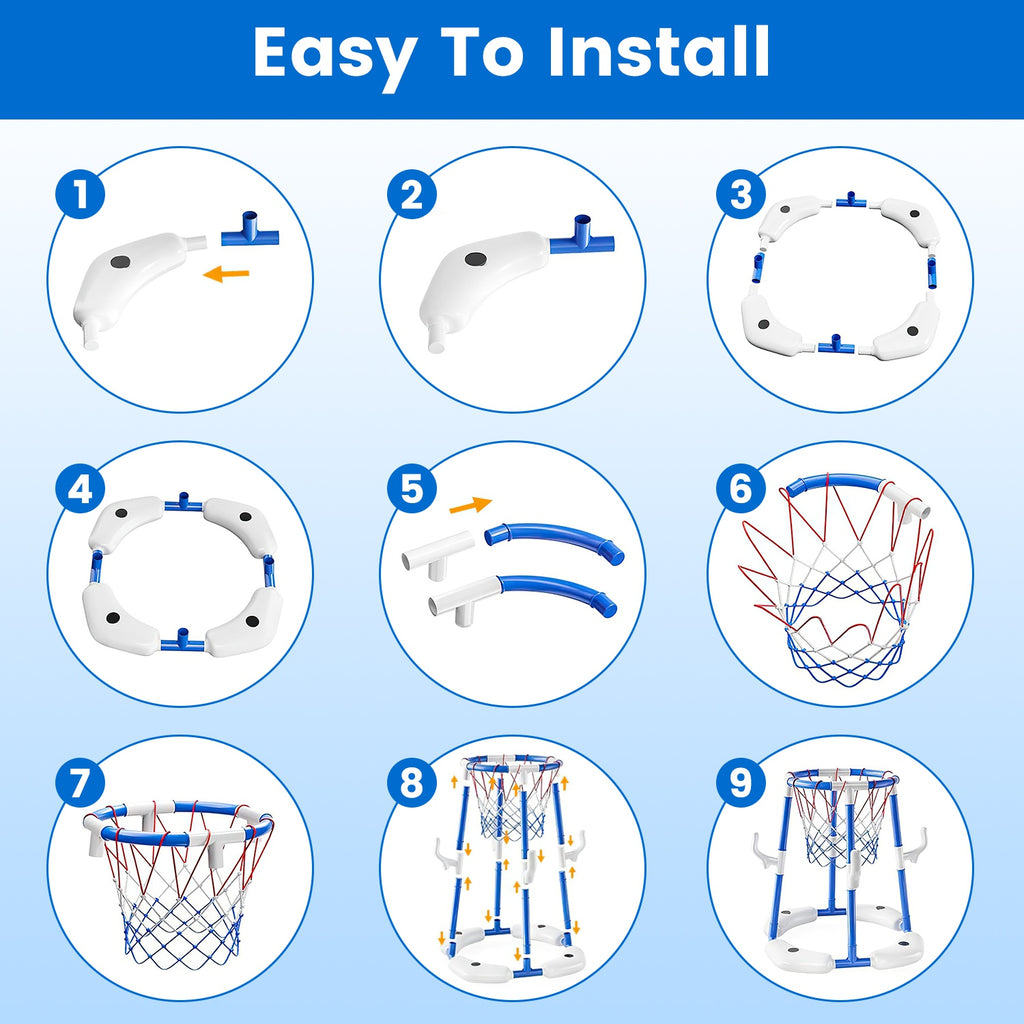 Easy To Install

1

2

3

4

5

6

7

8

9